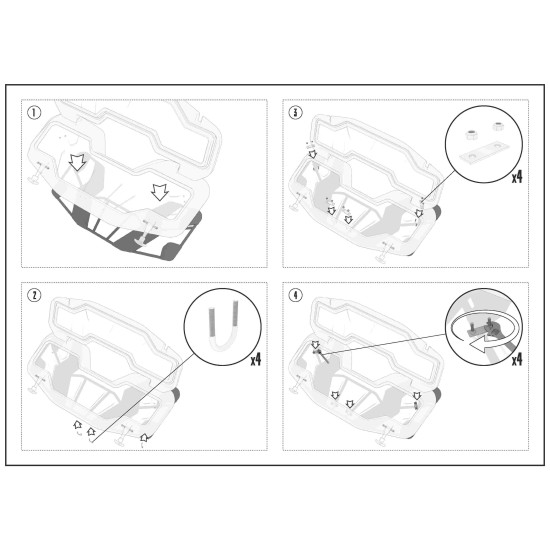 1

3

x4

2

x4

4

x4